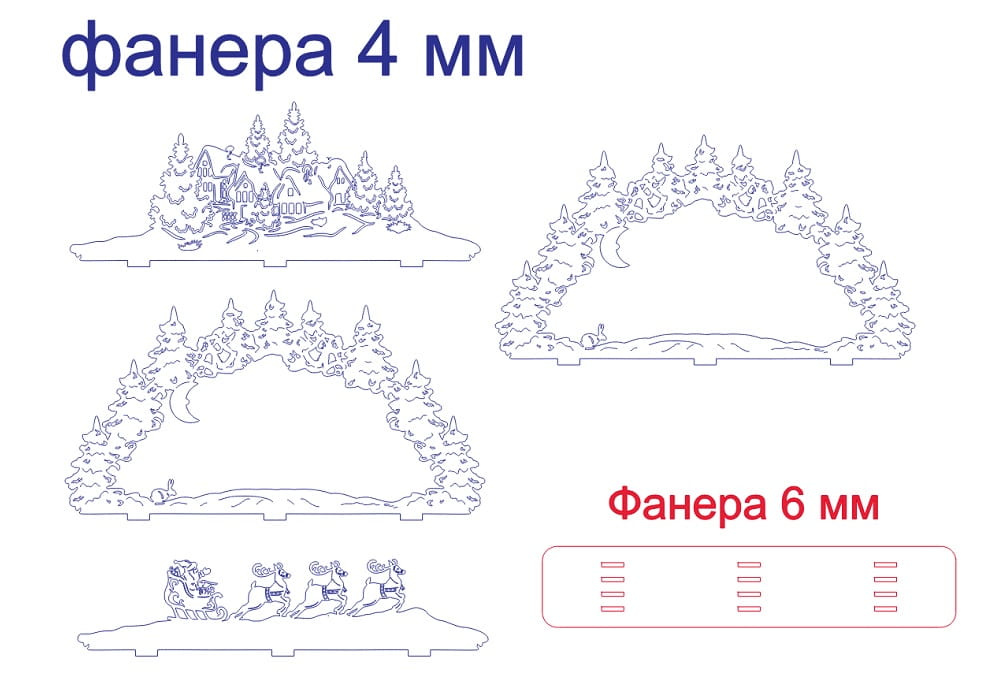 фанера 4 мм

Фанера 6 мм